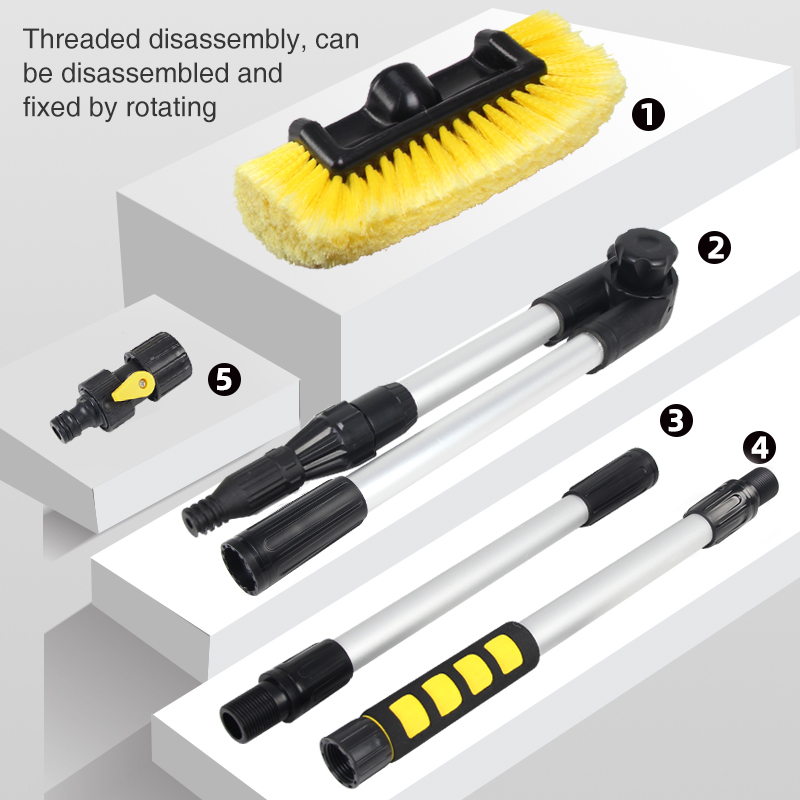 Threaded disassembly, can be disassembled and fixed by rotating

1

2

5

3

4